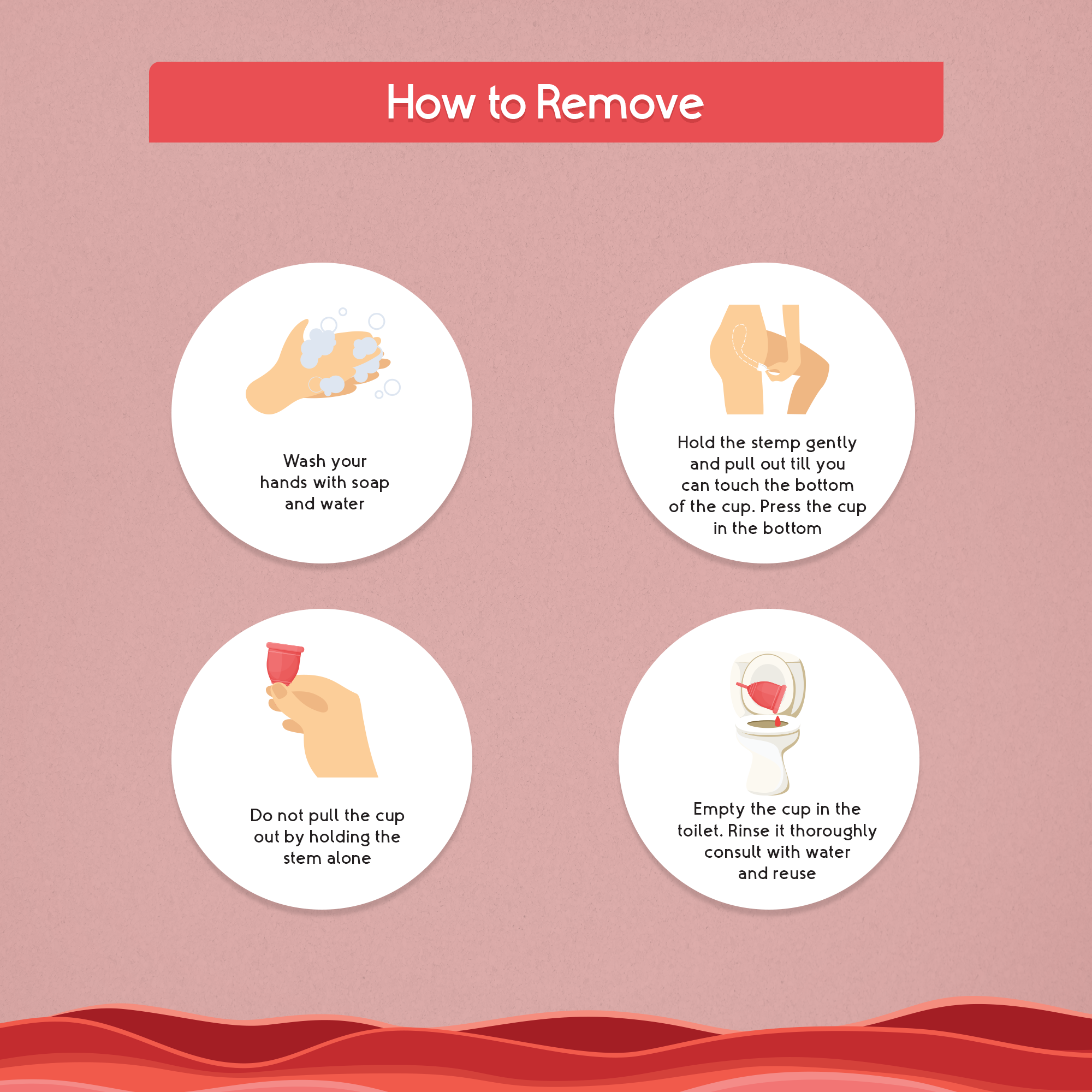 How to Remove

Wash your hands with soap and water

Hold the stemp gently and pull out till you can touch the bottom of the cup. Press the cup in the bottom

Do not pull the cup out by holding the stem alone

Empty the cup in the toilet. Rinse it thoroughly consult with water and reuse