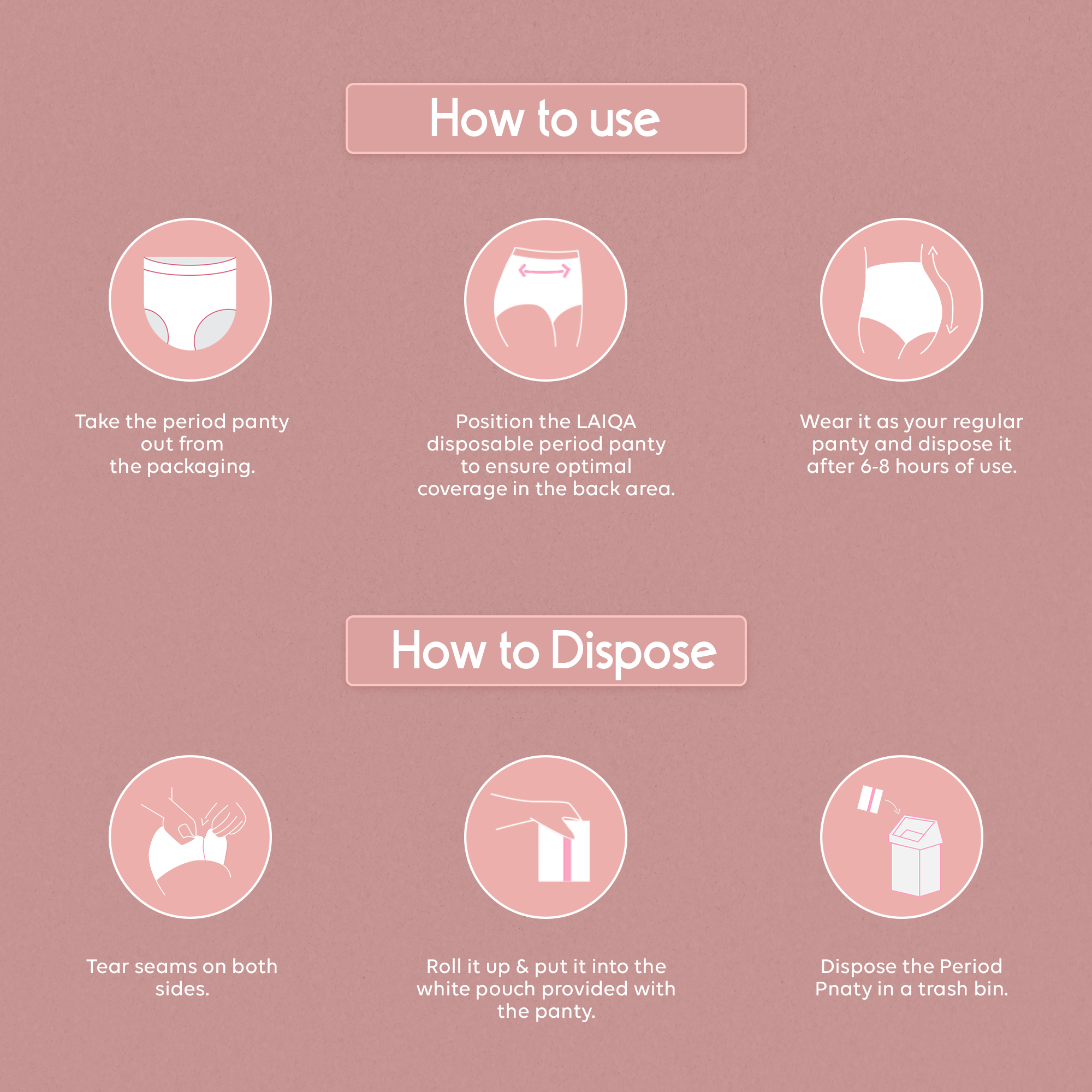 How to use

Take the period panty out from the packaging.

Position the LAIQA disposable period panty to ensure optimal coverage in the back area.

Wear it as your regular panty and dispose it after 6-8 hours of use.

How to Dispose

Tear seams on both sides.

Roll it up & put it into the white pouch provided with the panty.

Dispose the Period Pnaty in a trash bin.